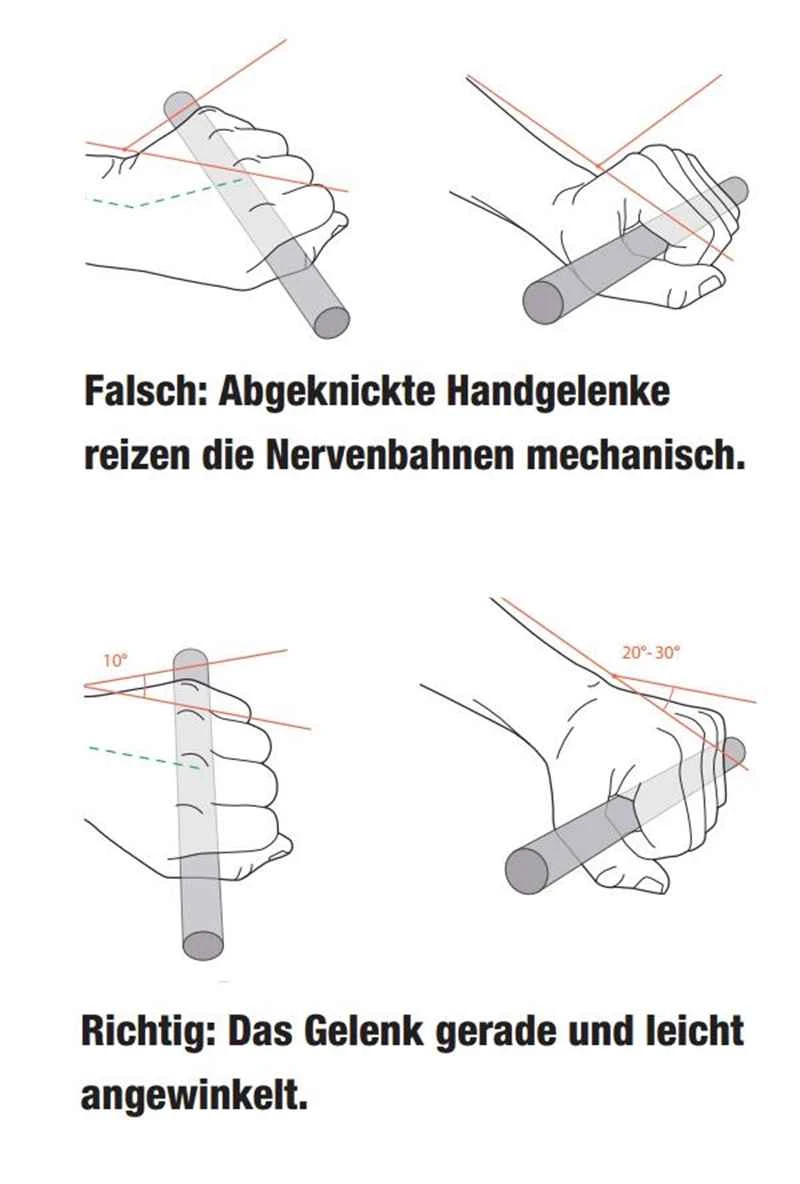 Falsch: Abgeknickte Handgelenke reizen die Nervenbahnen mechanisch.

10°

20°- 30°

Richtig: Das Gelenk gerade und leicht angewinkelt.